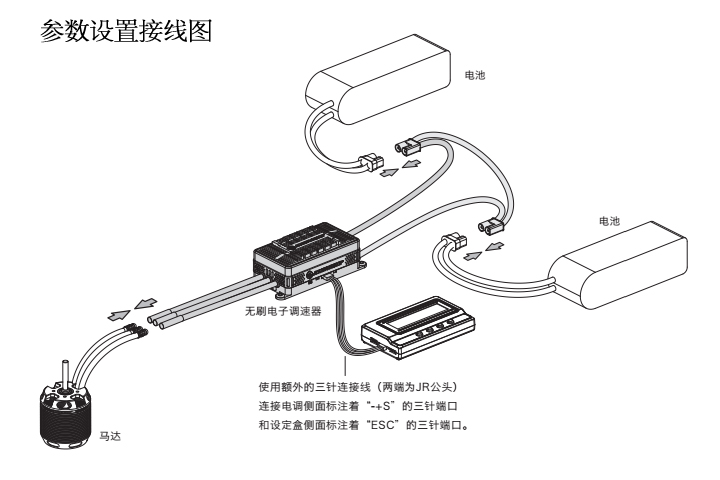 参数设置接线图

电池

电池

无刷电子调速器

使用额外的三针连接线（两端为JR公头）
连接电调侧面标注着“-+S”的三针端口
和设定盒侧面标注着“ESC”的三针端口。

马达