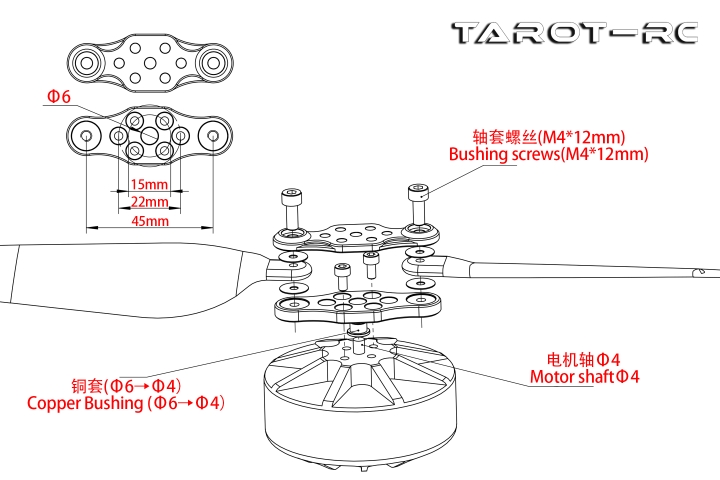 TAROT-RC

Φ6

15mm
22mm
45mm

轴套螺丝(M4*12mm)
Bushing screws(M4*12mm)

电机轴Φ4
Motor shaftΦ4

铜套(Φ6→Φ4)
Copper Bushing (Φ6→Φ4)