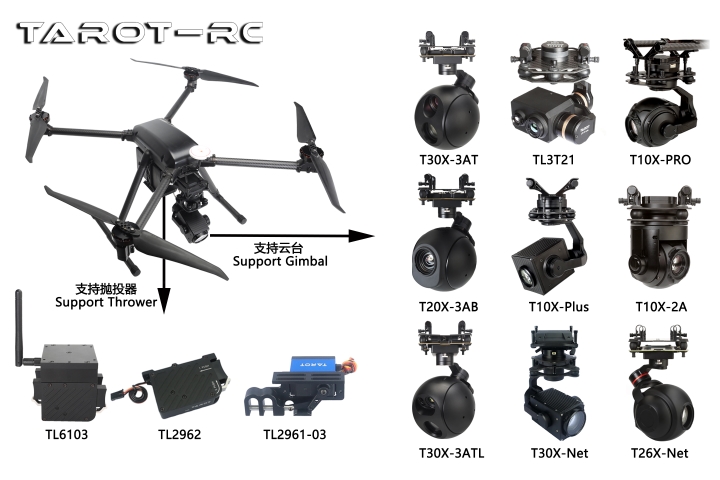 TAROT-RC

支持云台
Support Gimbal

支持抛投器
Support Thrower

TL6103

TL2962

TAROT
TL2961-03

T30X-3AT

TL3T21

T10X-PRO

T20X-3AB

T10X-Plus

T10X-2A

T30X-3ATL

T30X-Net

T26X-Net