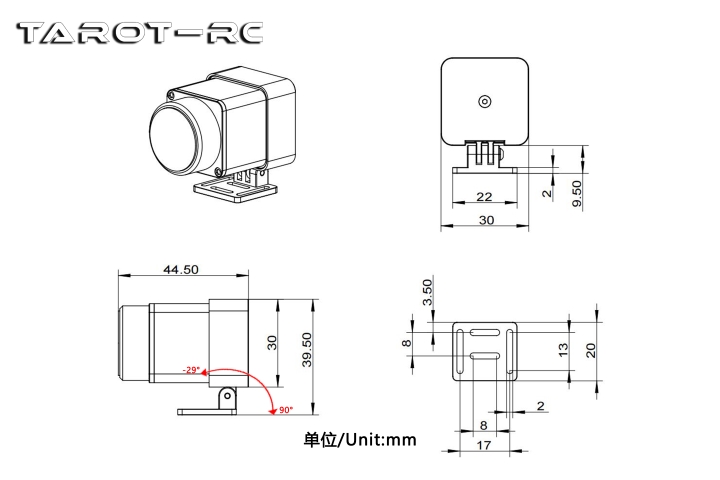 TAROT-RC

22
30
2
9.50

44.50
30
39.50
-29°
90°

3.50
8
13
20
2
8
17

单位/Unit:mm