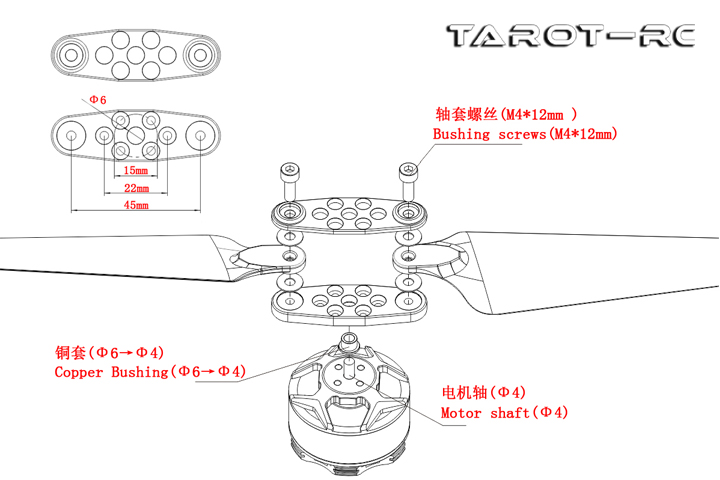 TAROT-RC

Φ6

15mm

22mm

45mm

轴套螺丝(M4*12mm )
Bushing screws(M4*12mm)

铜套(Φ6→Φ4)
Copper Bushing(Φ6→Φ4)

电机轴(Φ4)
Motor shaft(Φ4)