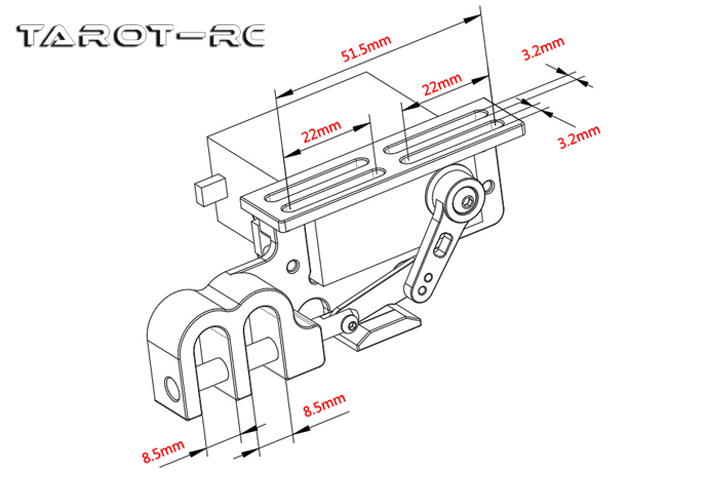 TAROT-RC

51.5mm

3.2mm

22mm

22mm

3.2mm

8.5mm

8.5mm